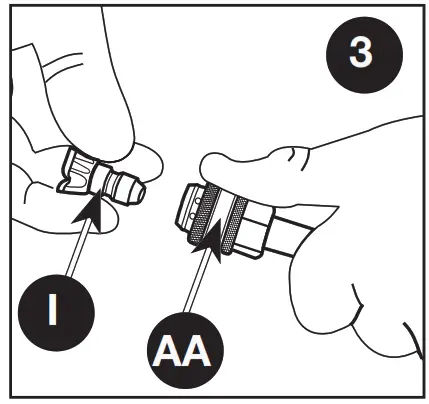 3

I

AA