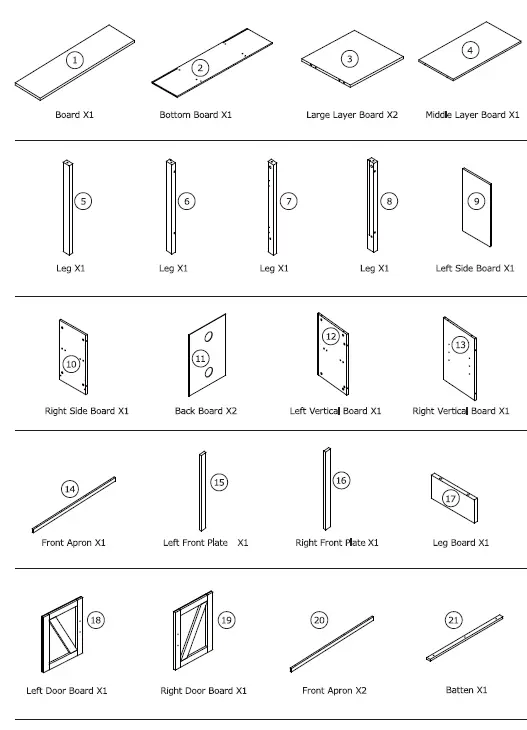 1
Board X1

2
Bottom Board X1

3
Large Layer Board X2

4
Middle Layer Board X1

5
Leg X1

6
Leg X1

7
Leg X1

8
Leg X1

9
Left Side Board X1

10
Right Side Board X1

11
Back Board X2

12
Left Vertical Board X1

13
Right Vertical Board X1

14
Front Apron X1

15
Left Front Plate X1

16
Right Front Plate X1

17
Leg Board X1

18
Left Door Board X1

19
Right Door Board X1

20
Front Apron X2

21
Batten X1