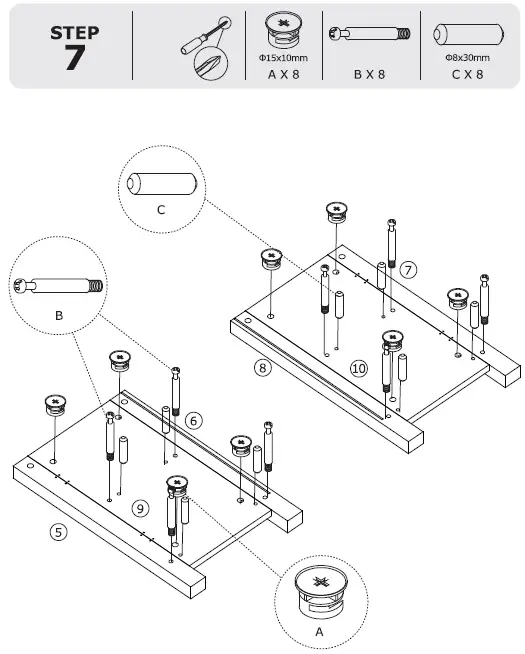 STEP
7

Φ15x10mm
A X 8

B X 8

Φ8x30mm
C X 8

C

B

7

8

10

6

9

5

A