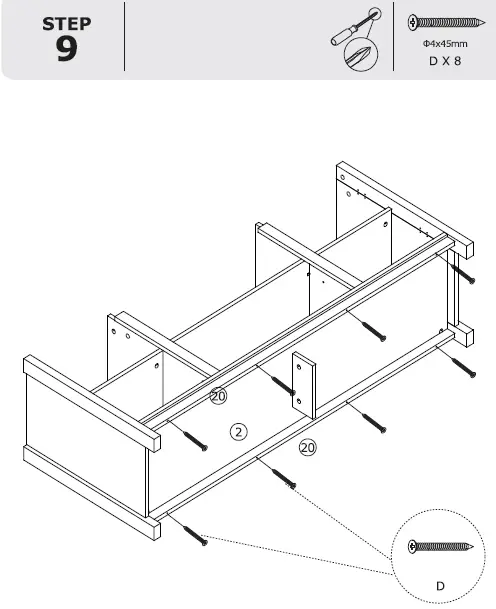 STEP
9

Φ4x45mm
D X 8

20
2
20

D