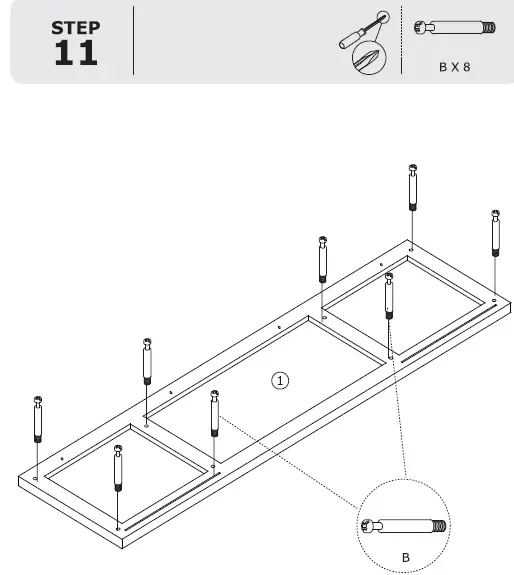 STEP
11

B X 8

1

B