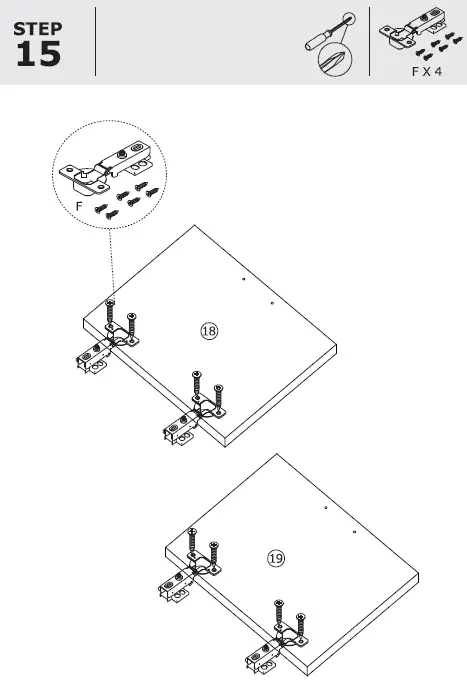 STEP
15

F X 4

F

18

19