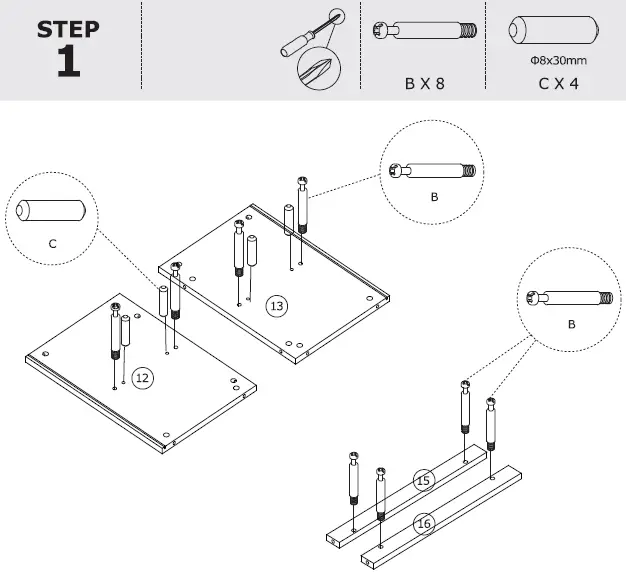 STEP
1

B X 8

Φ8x30mm
C X 4

C

B

13

12

B

15

16