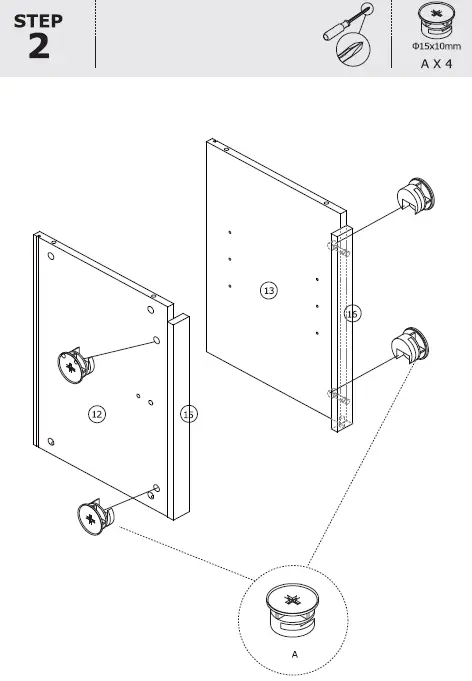 STEP
2

Φ15x10mm
A X 4

13

15

12

15

A