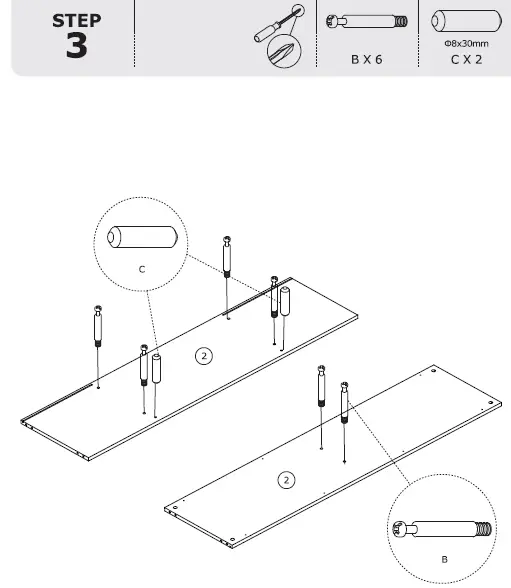 STEP
3

B X 6

Φ8x30mm
C X 2

C

2

2

B