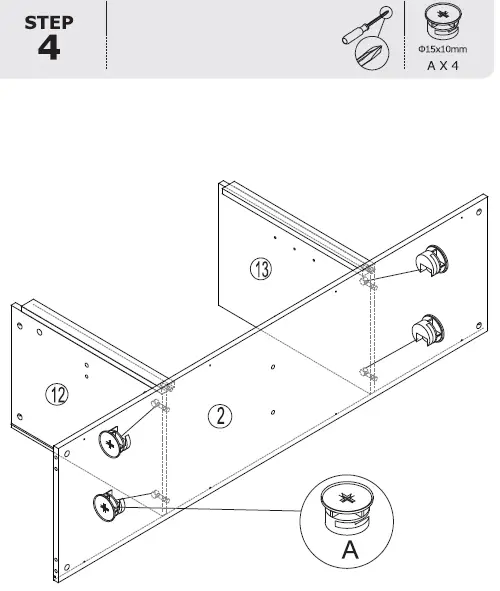 STEP
4

Φ15x10mm
A X 4

13

12

2

A