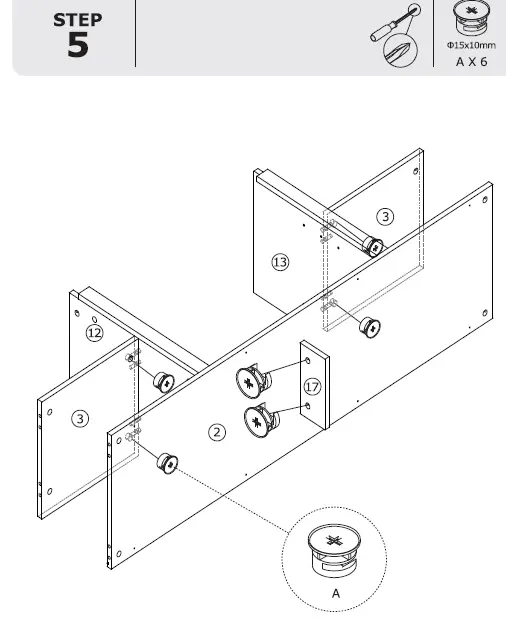 STEP
5

Φ15x10mm
A X 6

3
13
12
17
3
2
A