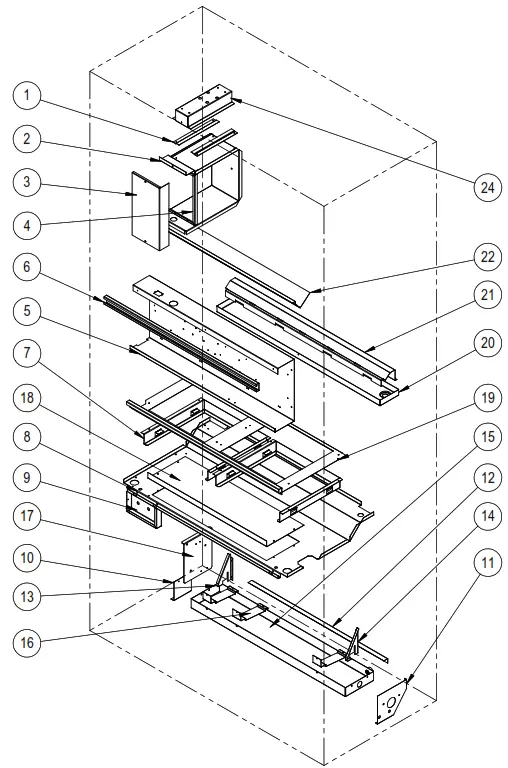 1
2
3
4
6
5
7
18
8
9
17
10
13
16
24
22
21
20
19
15
12
14
11