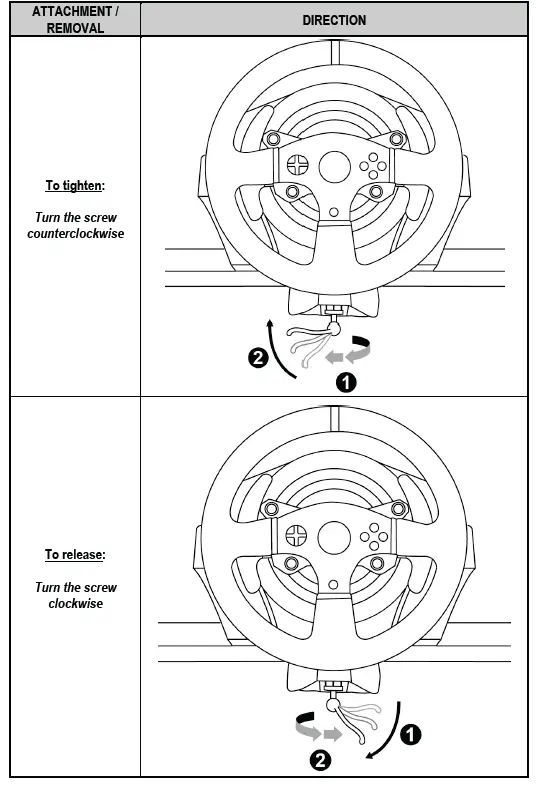 | ATTACHMENT / REMOVAL | DIRECTION |
|---|---|
| To tighten: Turn the screw counterclockwise | 2 1 |
| To release: Turn the screw clockwise | 1 2 |