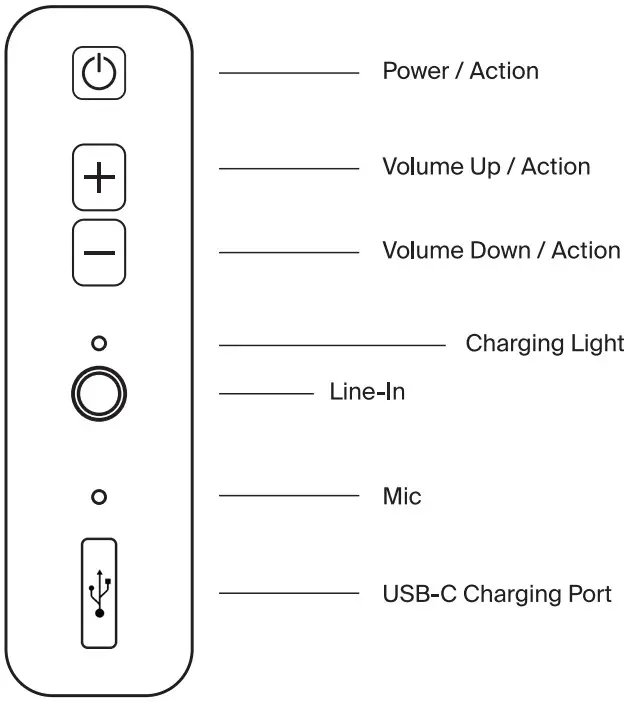 Power / Action

Volume Up / Action

Volume Down / Action

Charging Light

Line-In

Mic

USB-C Charging Port