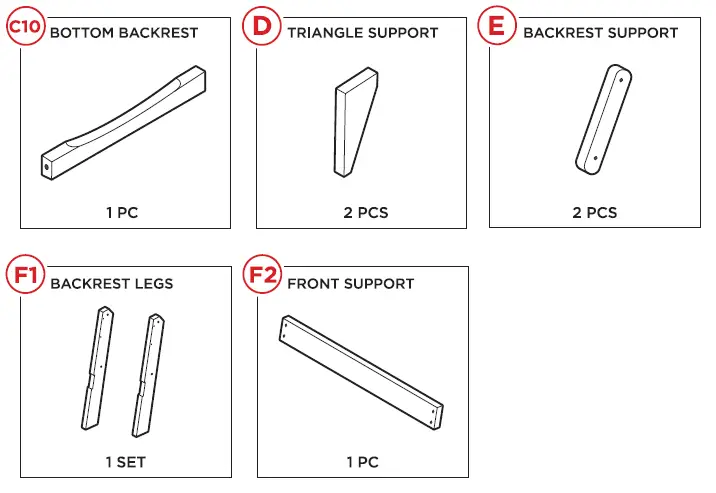 C10 BOTTOM BACKREST

1 PC

D TRIANGLE SUPPORT

2 PCS

E BACKREST SUPPORT

2 PCS

F1 BACKREST LEGS

1 SET

F2 FRONT SUPPORT

1 PC