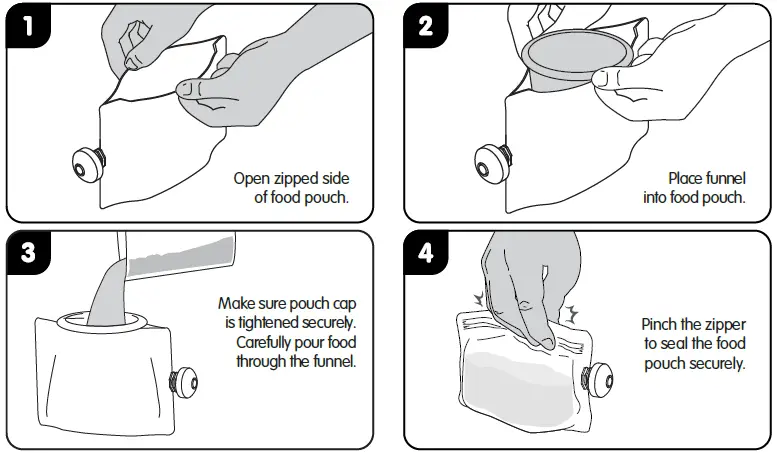 1

Open zipped side of food pouch.

2

Place funnel into food pouch.

3

Make sure pouch cap is tightened securely. Carefully pour food through the funnel.

4

Pinch the zipper to seal the food pouch securely.