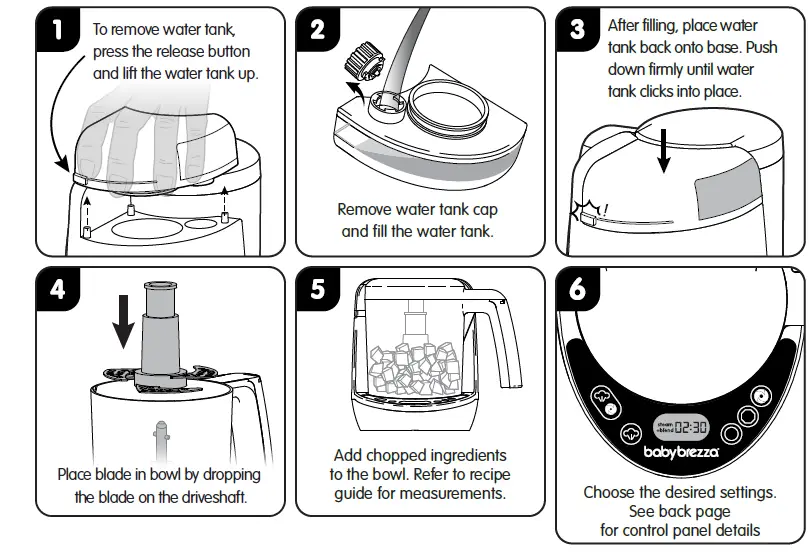 1
To remove water tank, press the release button and lift the water tank up.

2
Remove water tank cap and fill the water tank.

3
After filling, place water tank back onto base. Push down firmly until water tank clicks into place.

4
Place blade in bowl by dropping the blade on the driveshaft.

5
Add chopped ingredients to the bowl. Refer to recipe guide for measurements.

6
steam
+blend 02:30
babybrezza
Choose the desired settings. See back page for control panel details