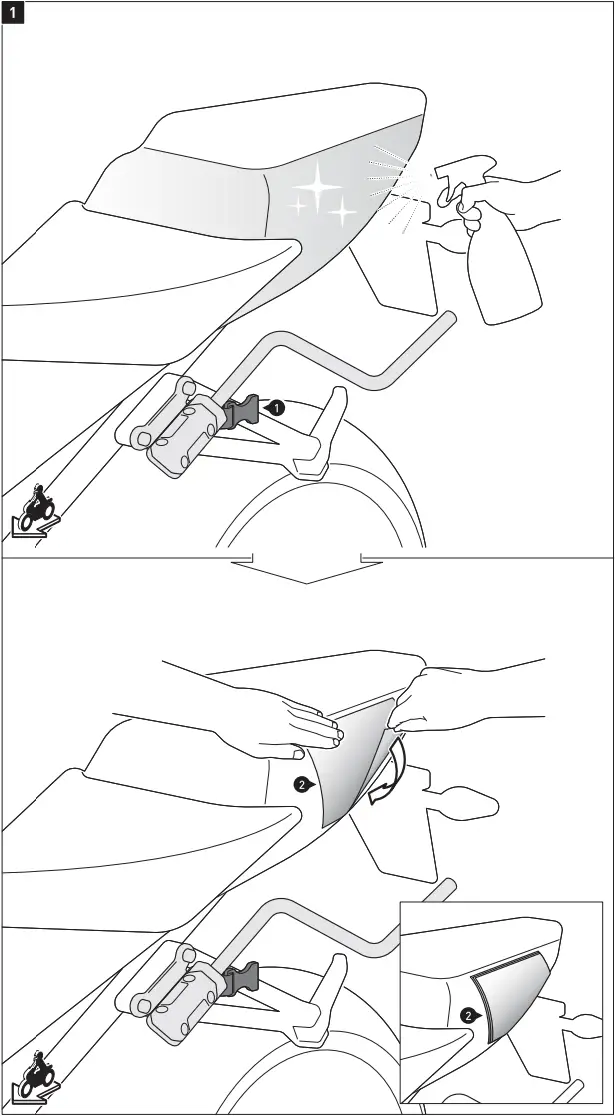 1

1

2

2