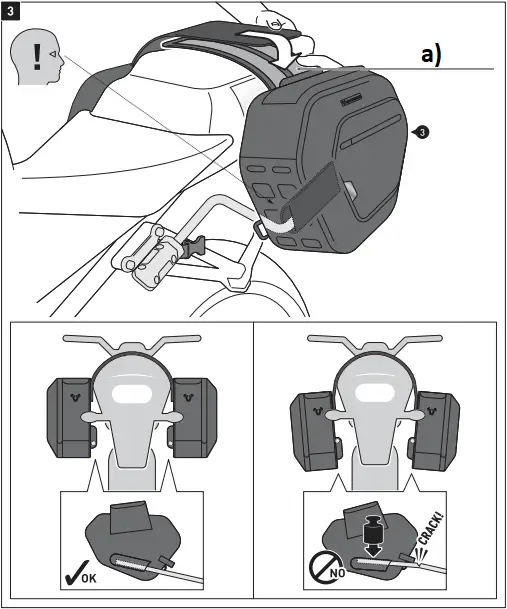 3

!

a)

3

OK

NO

CRACK!