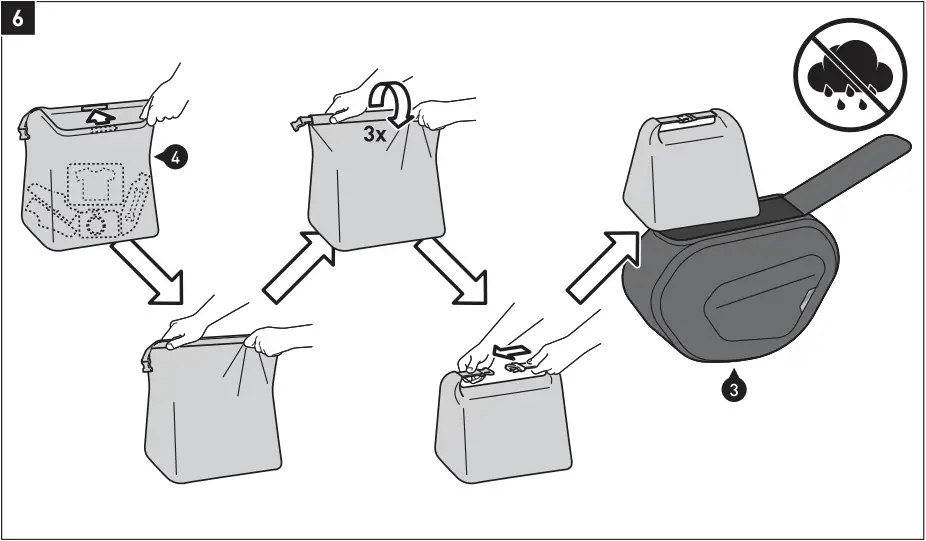 6

4

3x

3