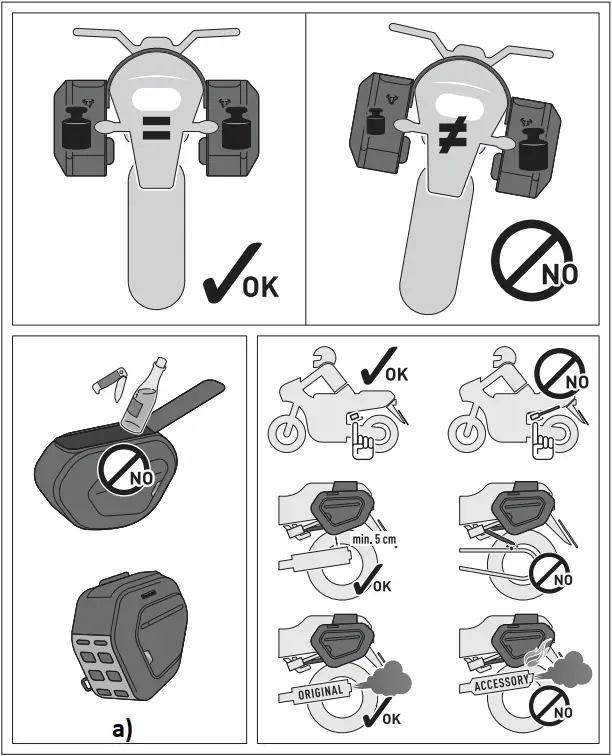 =

OK

≠

NO

NO

a)

OK

NO

min. 5 cm

OK

NO

ORIGINAL

OK

ACCESSORY

NO