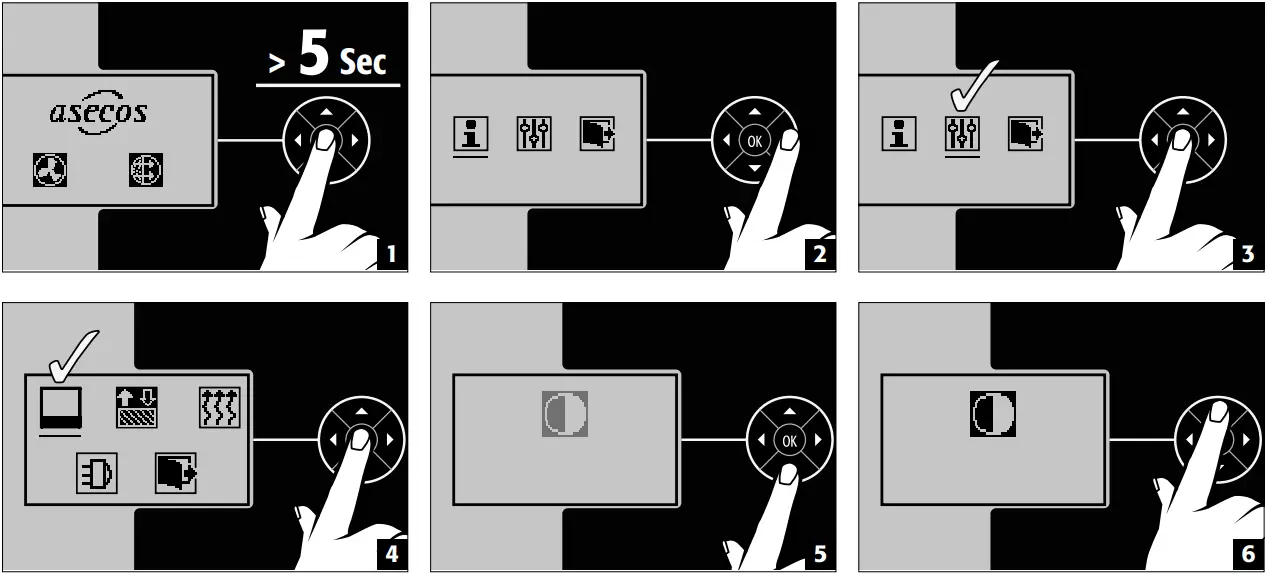 > 5 Sec

asecos

1

OK

2

3

4

OK

5

6