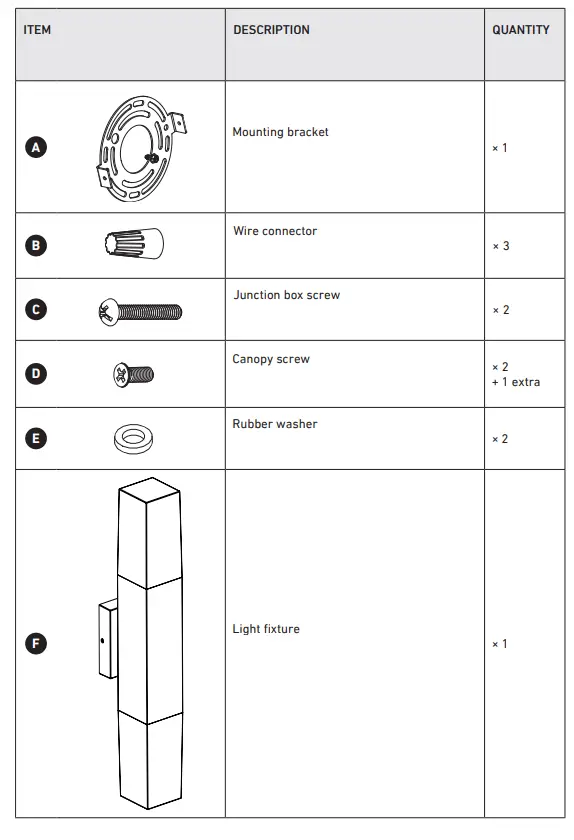 | ITEM | DESCRIPTION | QUANTITY |
|---|---|---|
| A | Mounting bracket | × 1 |
| B | Wire connector | × 3 |
| C | Junction box screw | × 2 |
| D | Canopy screw | × 2 + 1 extra |
| E | Rubber washer | × 2 |
| F | Light fixture | × 1 |