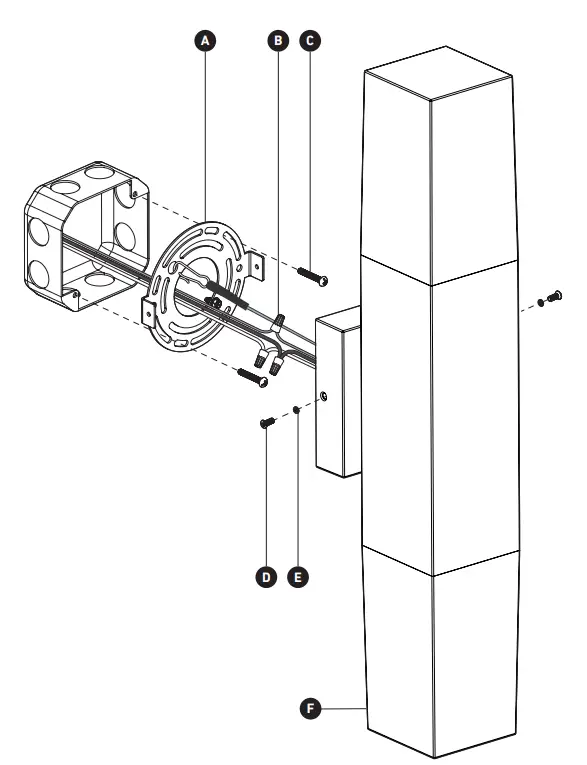 A
B
C
D
E
F