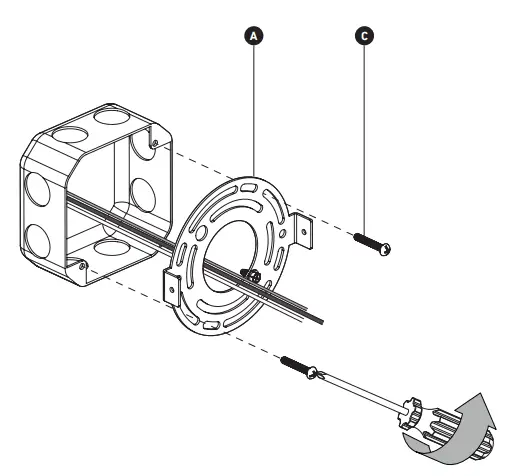 A
C