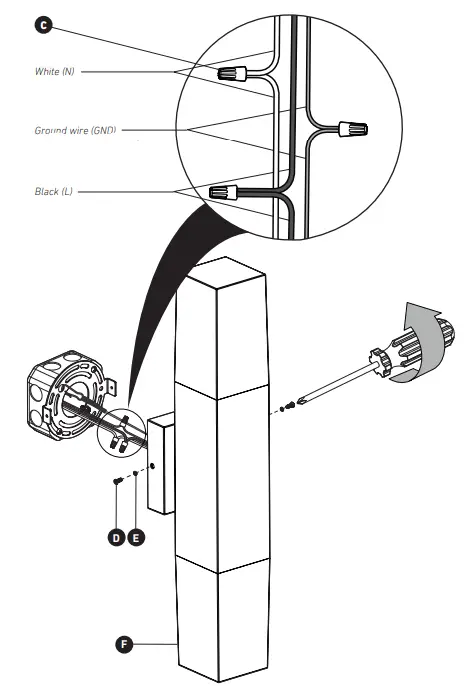 C

White (N)

Ground wire (GND)

Black (L)

D E

F