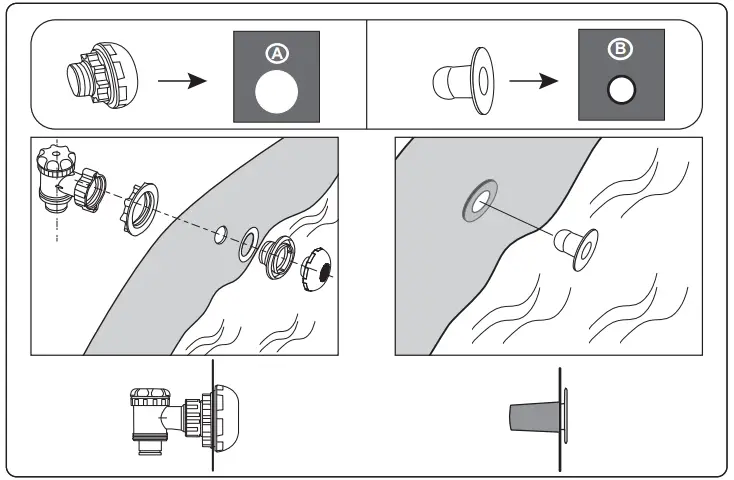 A

B