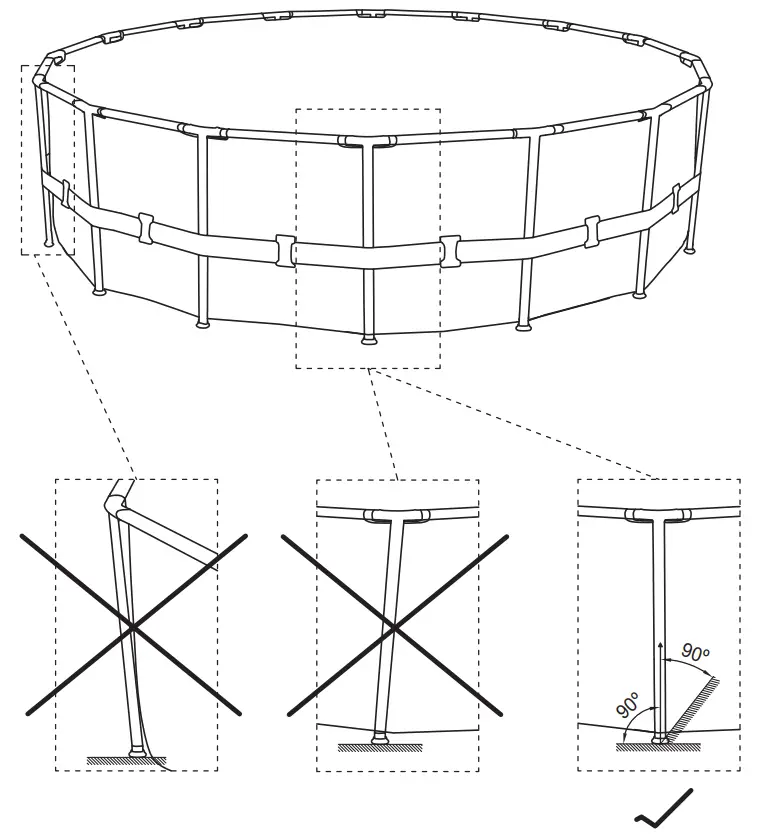 90°
90°