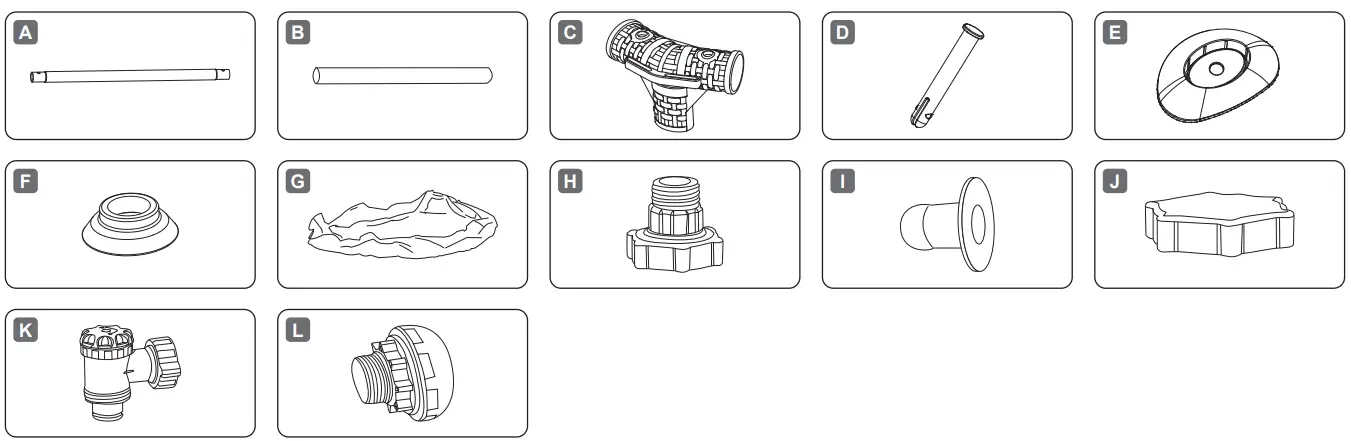 A

B

C

D

E

F

G

H

I

J

K

L