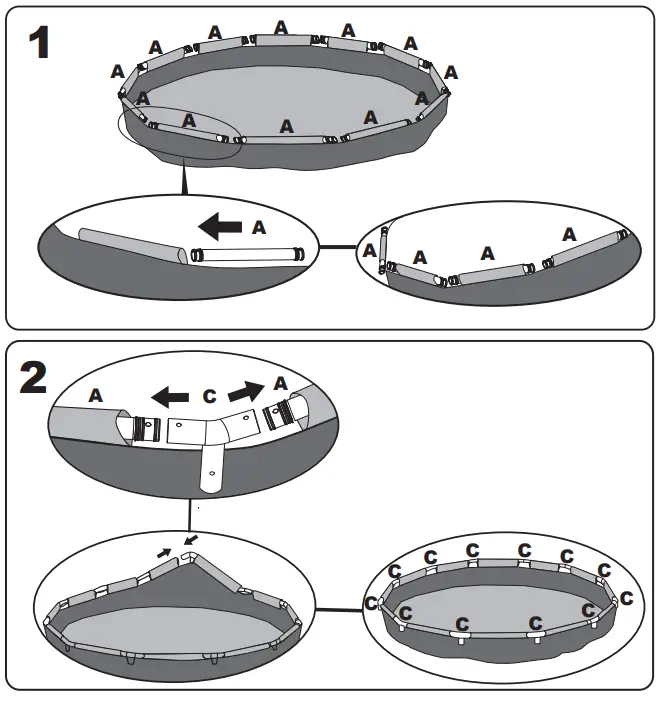 1

A A A A A A A A A A A A

A

A A A A

2

A C A

C C C C C C C C C C C C