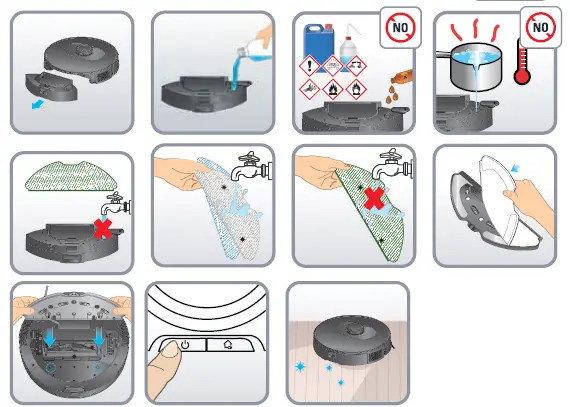 NO

NO