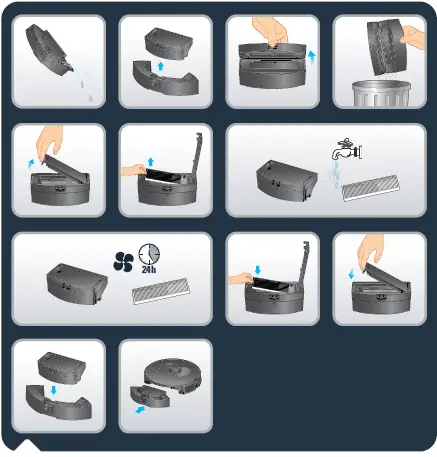 24h