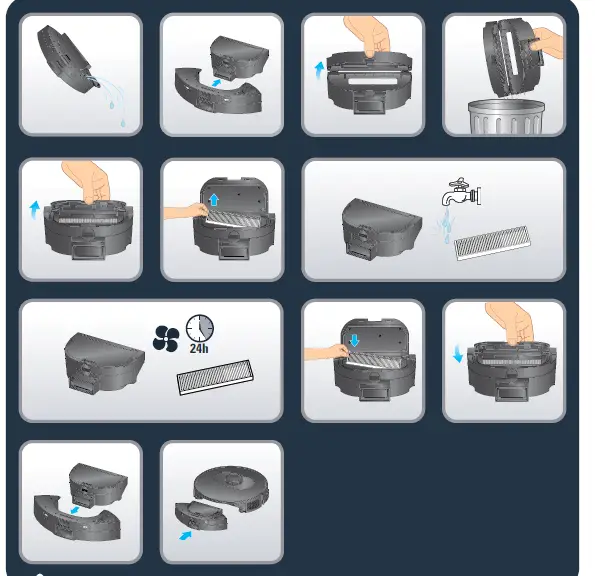 24h