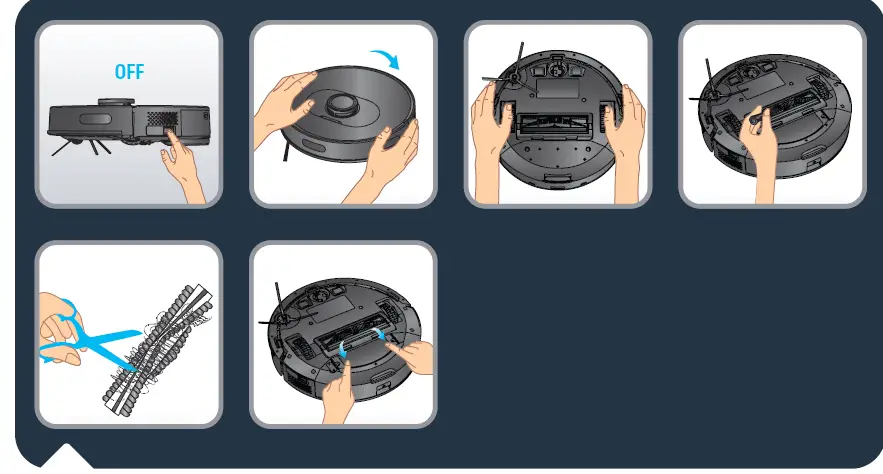 OFF