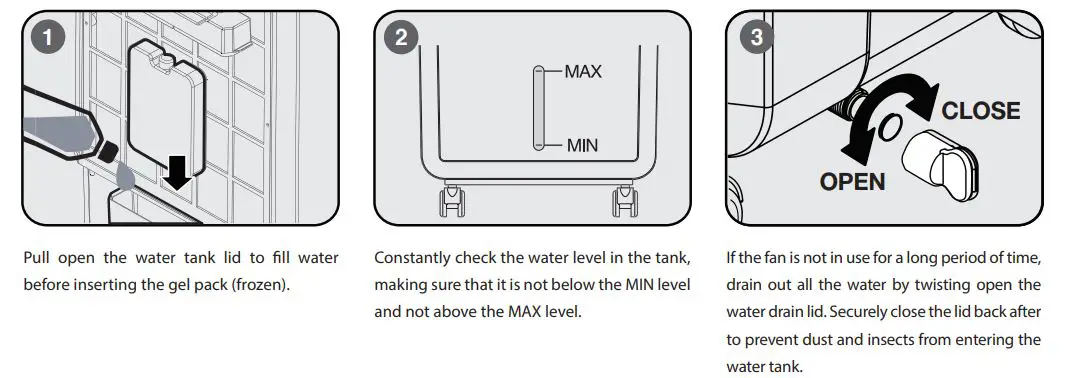 1

Pull open the water tank lid to fill water before inserting the gel pack (frozen).

2

MAX

MIN

Constantly check the water level in the tank, making sure that it is not below the MIN level and not above the MAX level.

3

CLOSE

OPEN

If the fan is not in use for a long period of time, drain out all the water by twisting open the water drain lid. Securely close the lid back after to prevent dust and insects from entering the water tank.