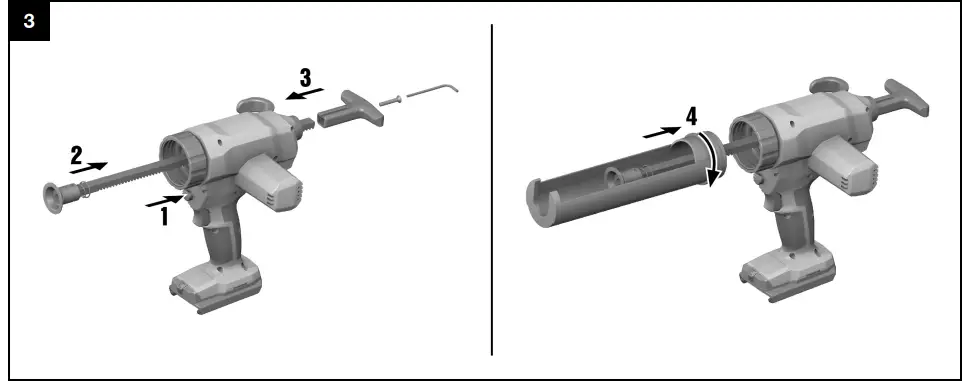 3

3

2

1

4