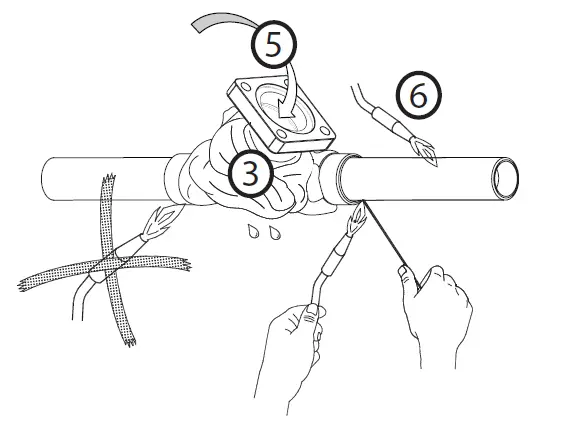 5
6
3