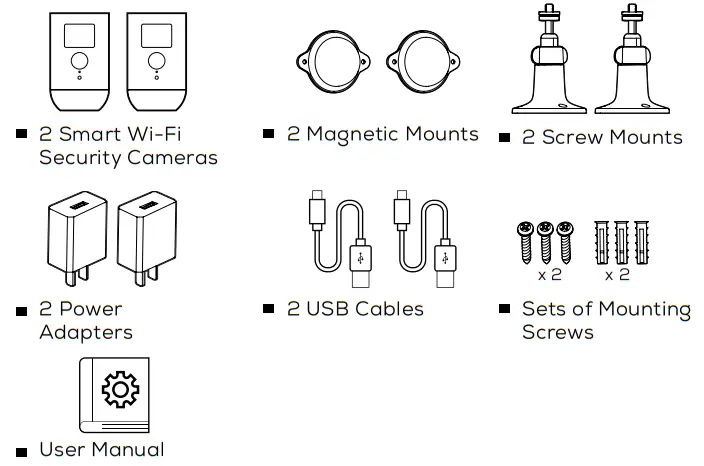 ■ 2 Smart Wi-Fi Security Cameras

■ 2 Magnetic Mounts

■ 2 Screw Mounts

■ 2 Power Adapters

■ 2 USB Cables

x 2 x 2

■ Sets of Mounting Screws

■ User Manual