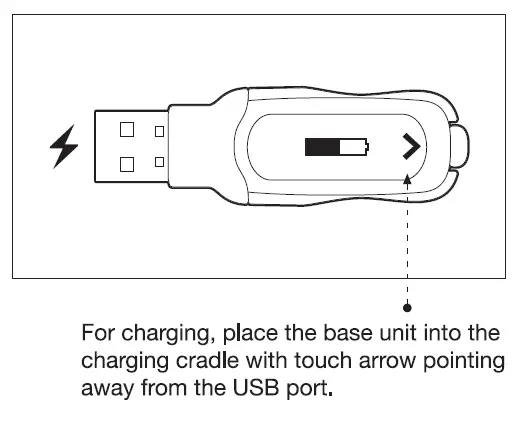 For charging, place the base unit into the charging cradle with touch arrow pointing away from the USB port.