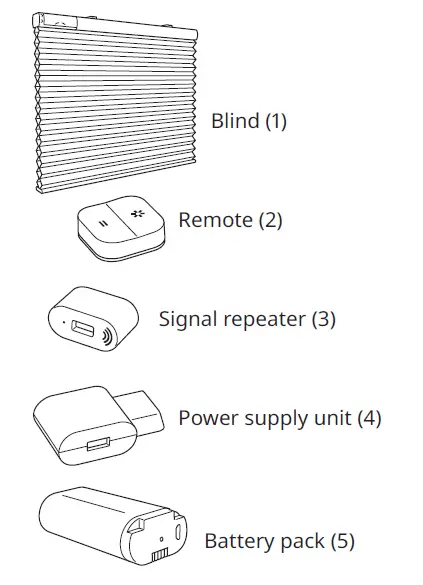 Blind (1)

Remote (2)

Signal repeater (3)

Power supply unit (4)

Battery pack (5)