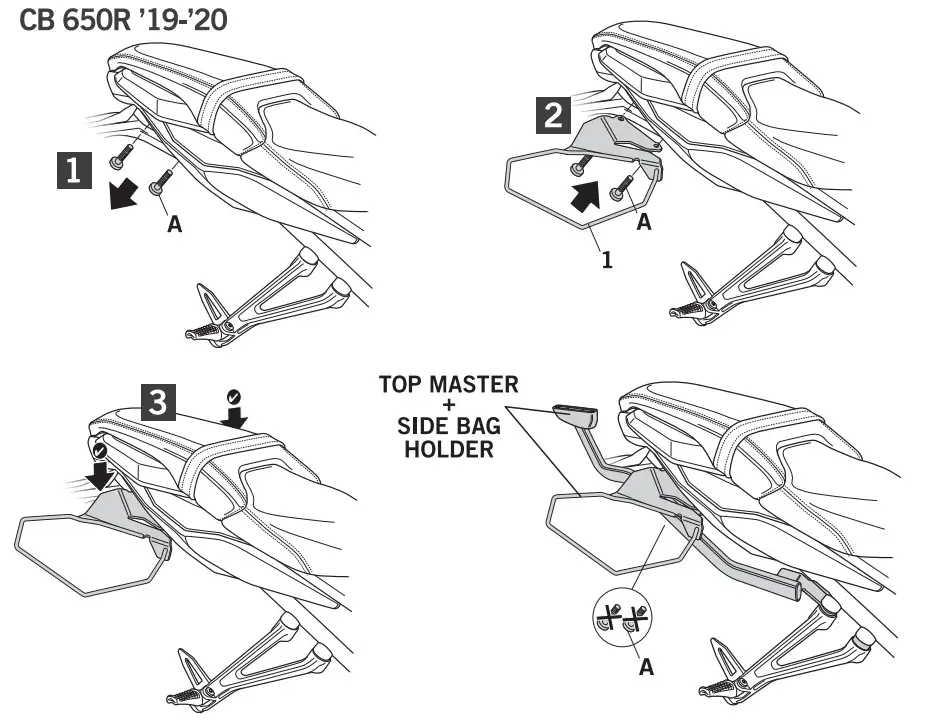 CB 650R '19-'20

1

A

2

A

1

3

TOP MASTER
+
SIDE BAG HOLDER

A