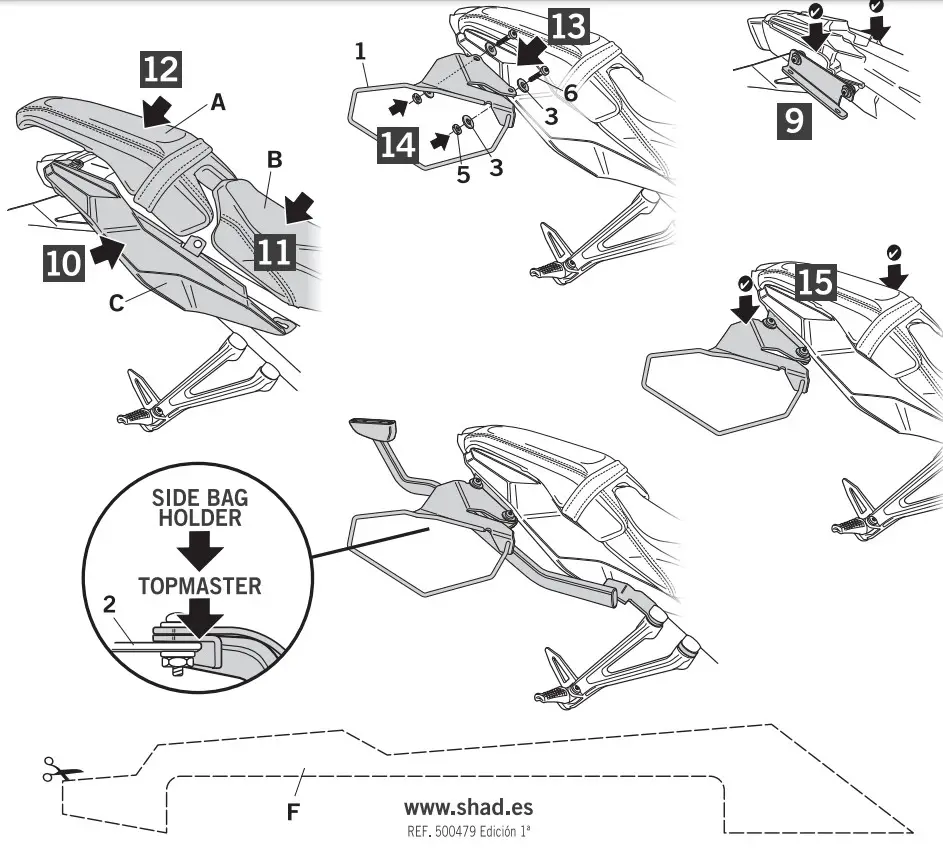 12
A
B
10
11
C
1
13
6
3
14
5
3
9
15
SIDE BAG HOLDER
TOPMASTER
2
F
www.shad.es
REF. 500479 Edición 1ª