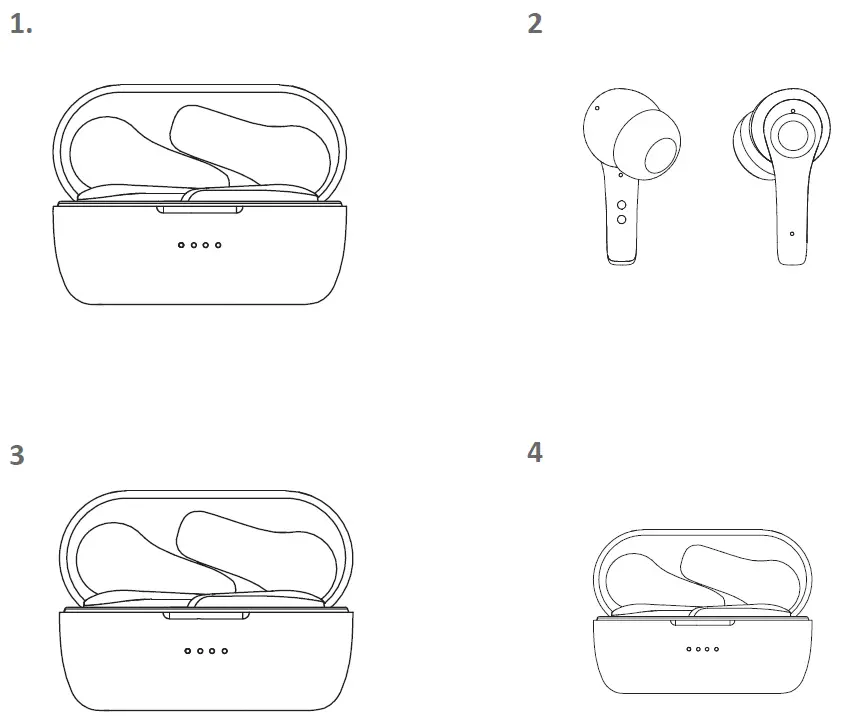 1.

2

3

4