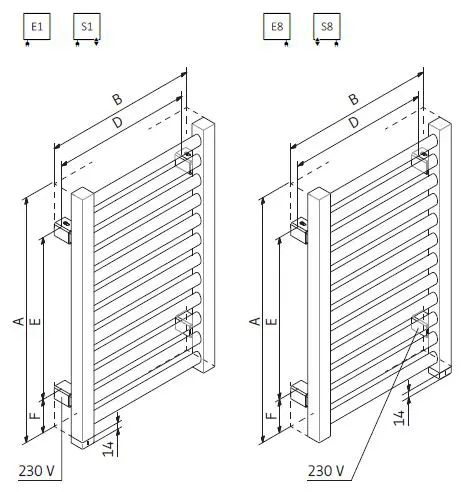 E1 S1

E8 S8

B
D
A
E
F
14
230 V

B
D
A
E
F
14
230 V