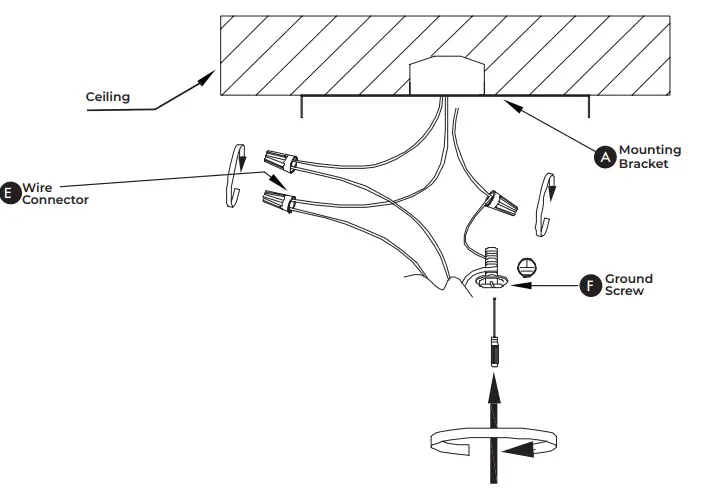 Ceiling

A Mounting Bracket

E Wire Connector

F Ground Screw