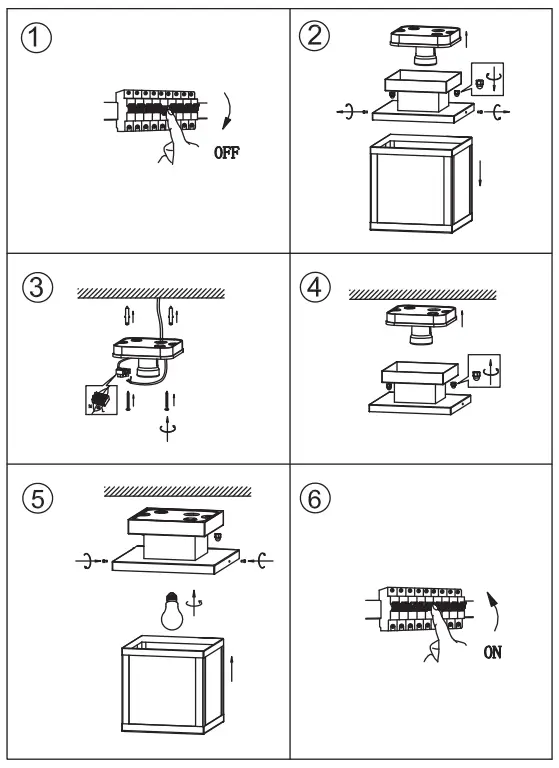 1

OFF

2

3

4

5

6

ON