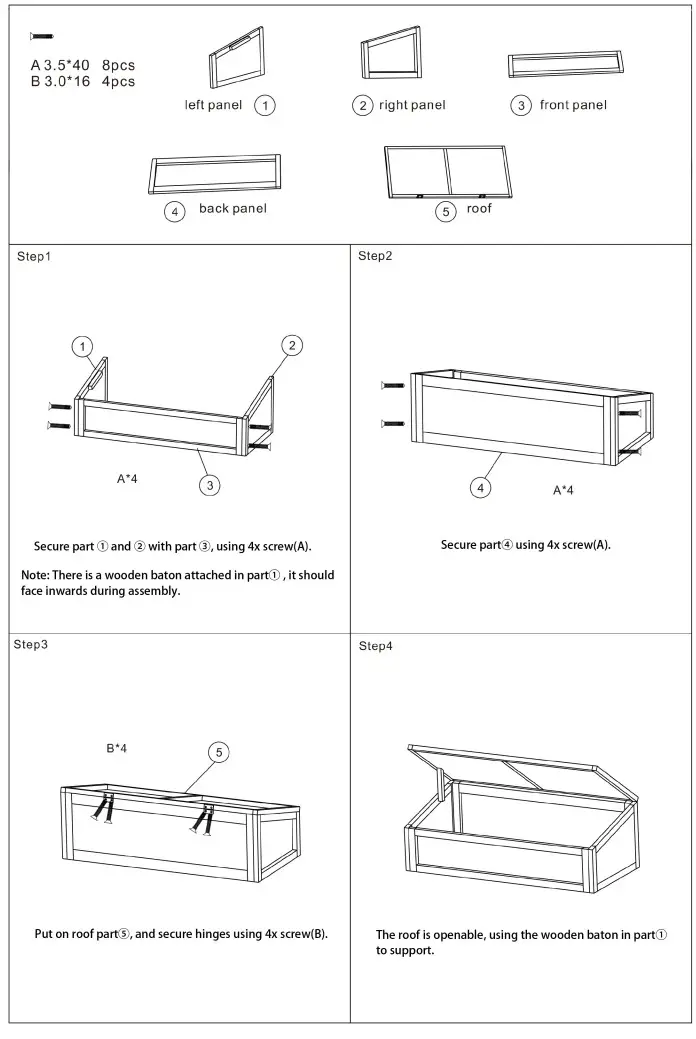 A 3.5*40 8pcs
B 3.0*16 4pcs

left panel 1

2 right panel

3 front panel

4 back panel

5 roof

Step1

1

2

A*4

3

Secure part ① and ② with part ③, using 4x screw(A).

Note: There is a wooden baton attached in part① , it should face inwards during assembly.

Step2

4

A*4

Secure part④ using 4x screw(A).

Step3

B*4

5

Put on roof part⑤, and secure hinges using 4x screw(B).

Step4

The roof is openable, using the wooden baton in part① to support.