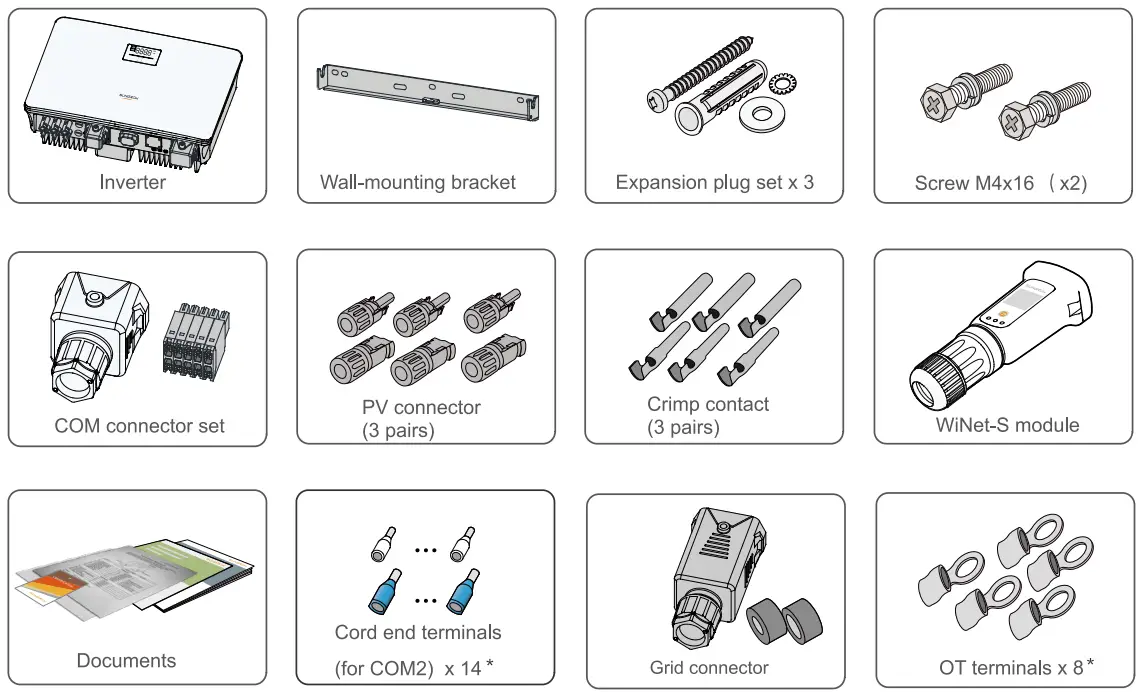 Inverter

Wall-mounting bracket

Expansion plug set x 3

Screw M4x16 （x2)

COM connector set

PV connector
(3 pairs)

Crimp contact
(3 pairs)

WiNet-S module

Documents

Cord end terminals
(for COM2) x 14 *

Grid connector

OT terminals x 8 *