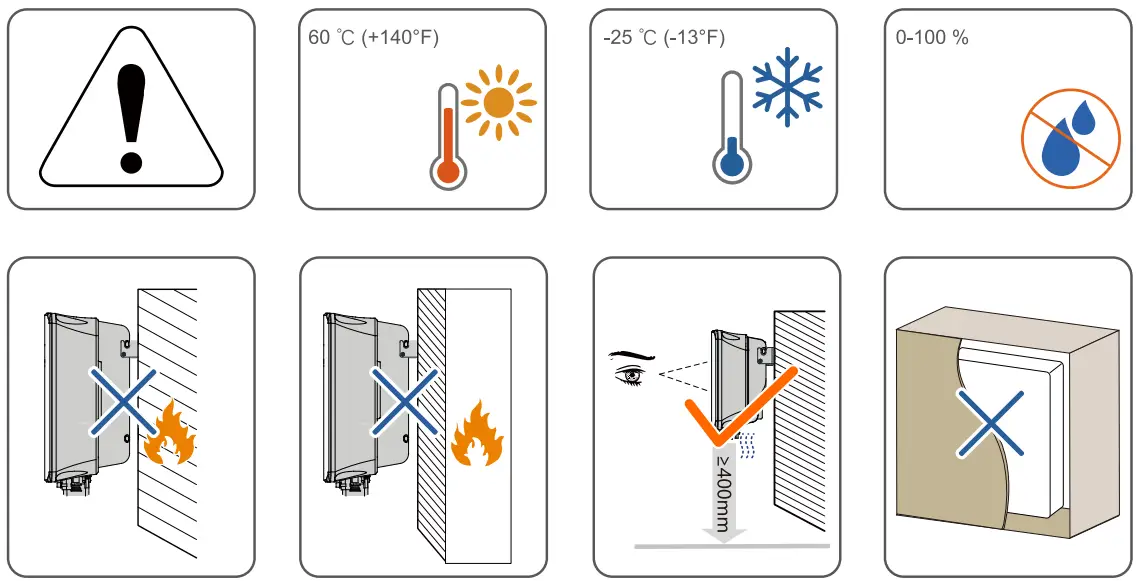 60 ℃ (+140°F)

-25 ℃ (-13°F)

0-100 %

≥400mm