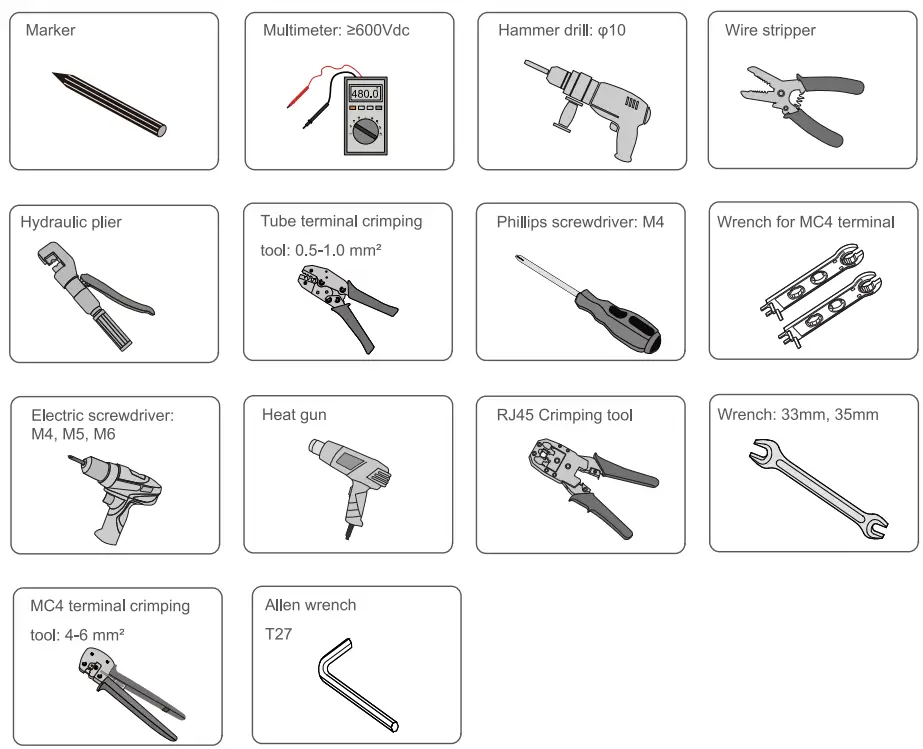 Marker

Multimeter: ≥600Vdc

480.0

Hammer drill: φ10

Wire stripper

Hydraulic plier

Tube terminal crimping tool: 0.5-1.0 mm²

Phillips screwdriver: M4

Wrench for MC4 terminal

Electric screwdriver: M4, M5, M6

Heat gun

RJ45 Crimping tool

Wrench: 33mm, 35mm

MC4 terminal crimping tool: 4-6 mm²

Allen wrench T27